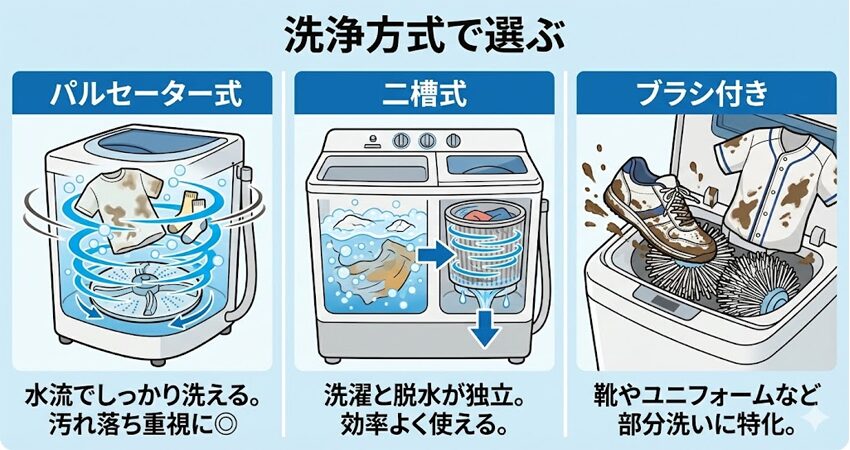 洗浄方式で選ぶ

パルセーター式

水流でしっかり洗える。汚れ落ち重視に◎

二槽式

洗濯と脱水が独立。効率よく使える。

ブラシ付き

靴やユニフォームなど部分洗いに特化。