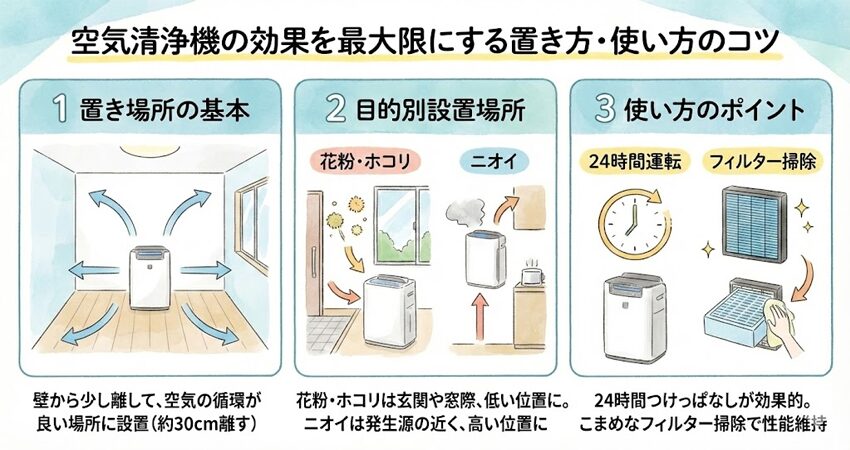 空気清浄機の効果を最大限にする置き方・使い方のコツ

1 置き場所の基本

壁から少し離して、空気の循環が良い場所に設置（約30cm離す）

2 目的別設置場所

花粉・ホコリ

ニオイ

花粉・ホコリは玄関や窓際、低い位置に。ニオイは発生源の近く、高い位置に

3 使い方のポイント

24時間運転

フィルター掃除

24時間つけっぱなしが効果的。こまめなフィルター掃除で性能維持