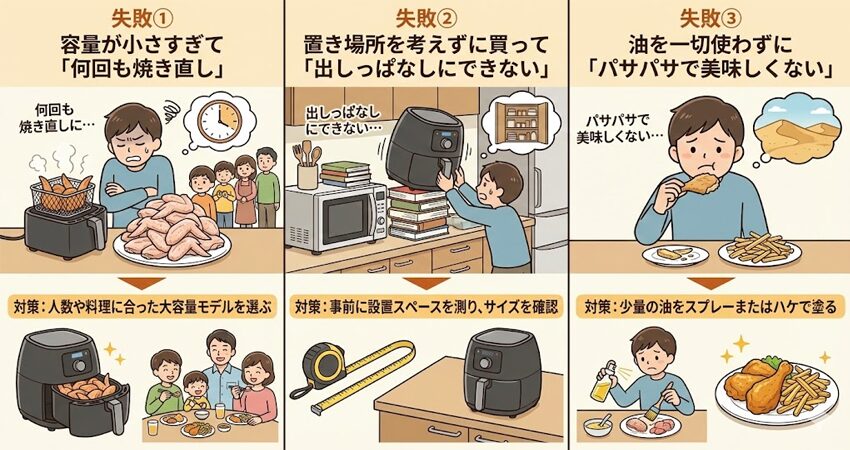 失敗①
容量が小さすぎて
「何回も焼き直し」

何回も
焼き直しに…

対策：人数や料理に合った大容量モデルを選ぶ

失敗②
置き場所を考えずに買って
「出しっぱなしにできない」

出しっぱなし
にできない…

対策：事前に設置スペースを測り、サイズを確認

失敗③
油を一切使わずに
「パサパサで美味しくない」

パサパサで
美味しくない…

対策：少量の油をスプレーまたはハケで塗る